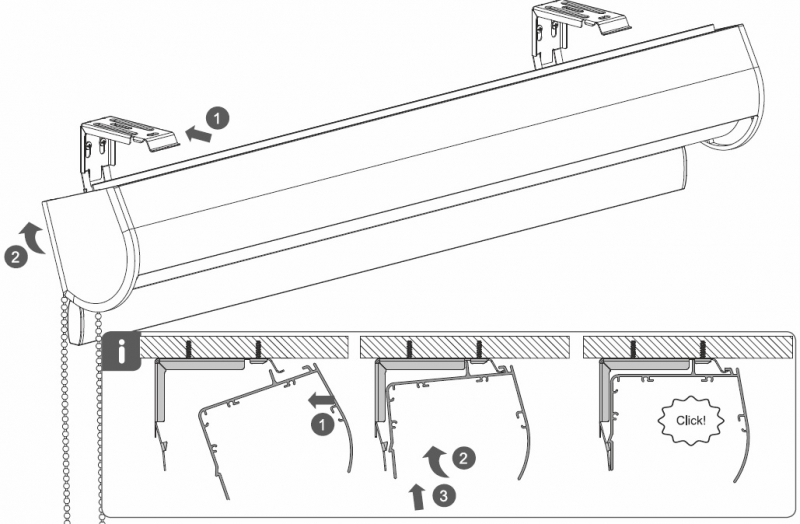 1
2
i
1
2
3
Click!